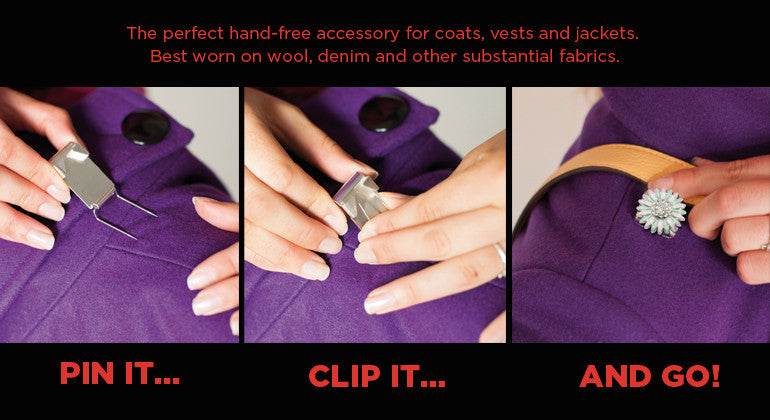 The perfect hand-free accessory for coats, vests and jackets.
Best worn on wool, denim and other substantial fabrics.

PIN IT...

CLIP IT...

AND GO!